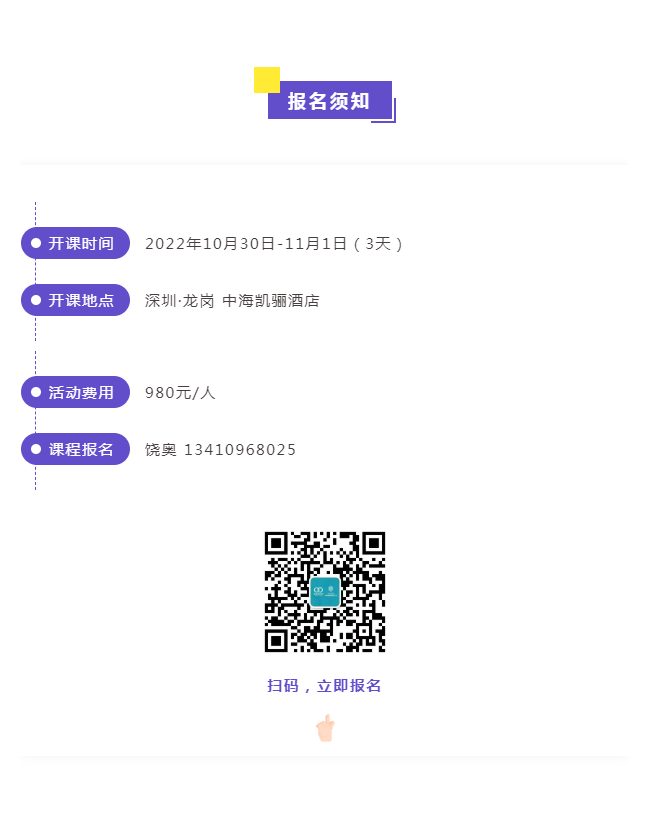 报名须知

开课时间 2022年10月30日-11月1日（3天）

开课地点 深圳·龙岗 中海凯骊酒店

活动费用 980元/人

课程报名 饶奥 13410968025

扫码，立即报名